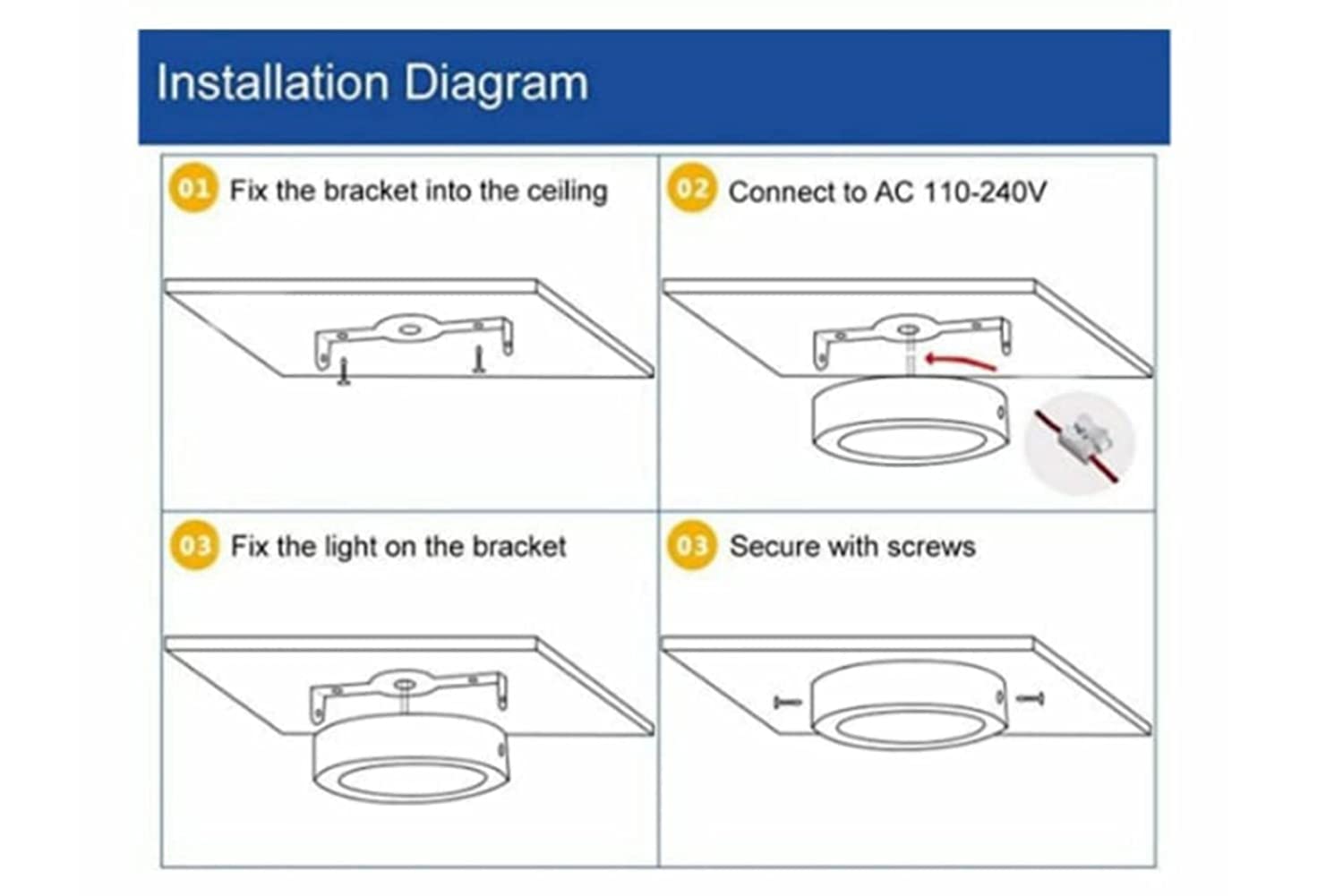 Installation Diagram

01 Fix the bracket into the ceiling

02 Connect to AC 110-240V

03 Fix the light on the bracket

03 Secure with screws